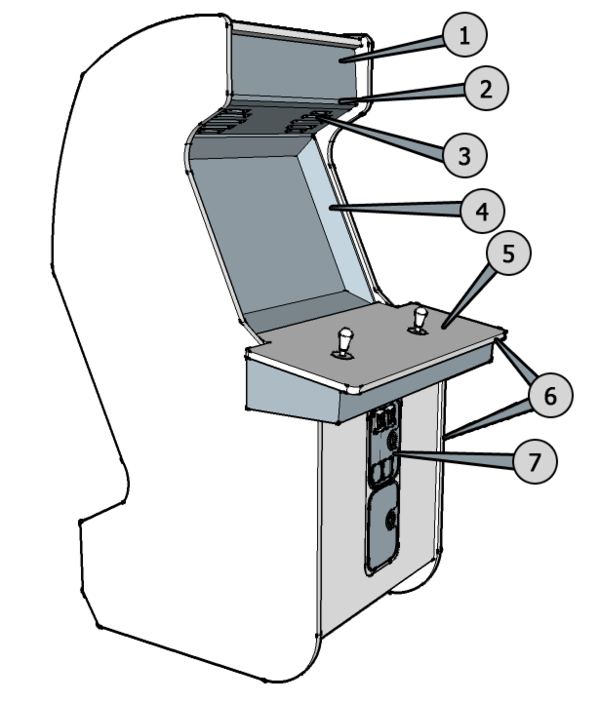 1
2
3
4
5
6
7